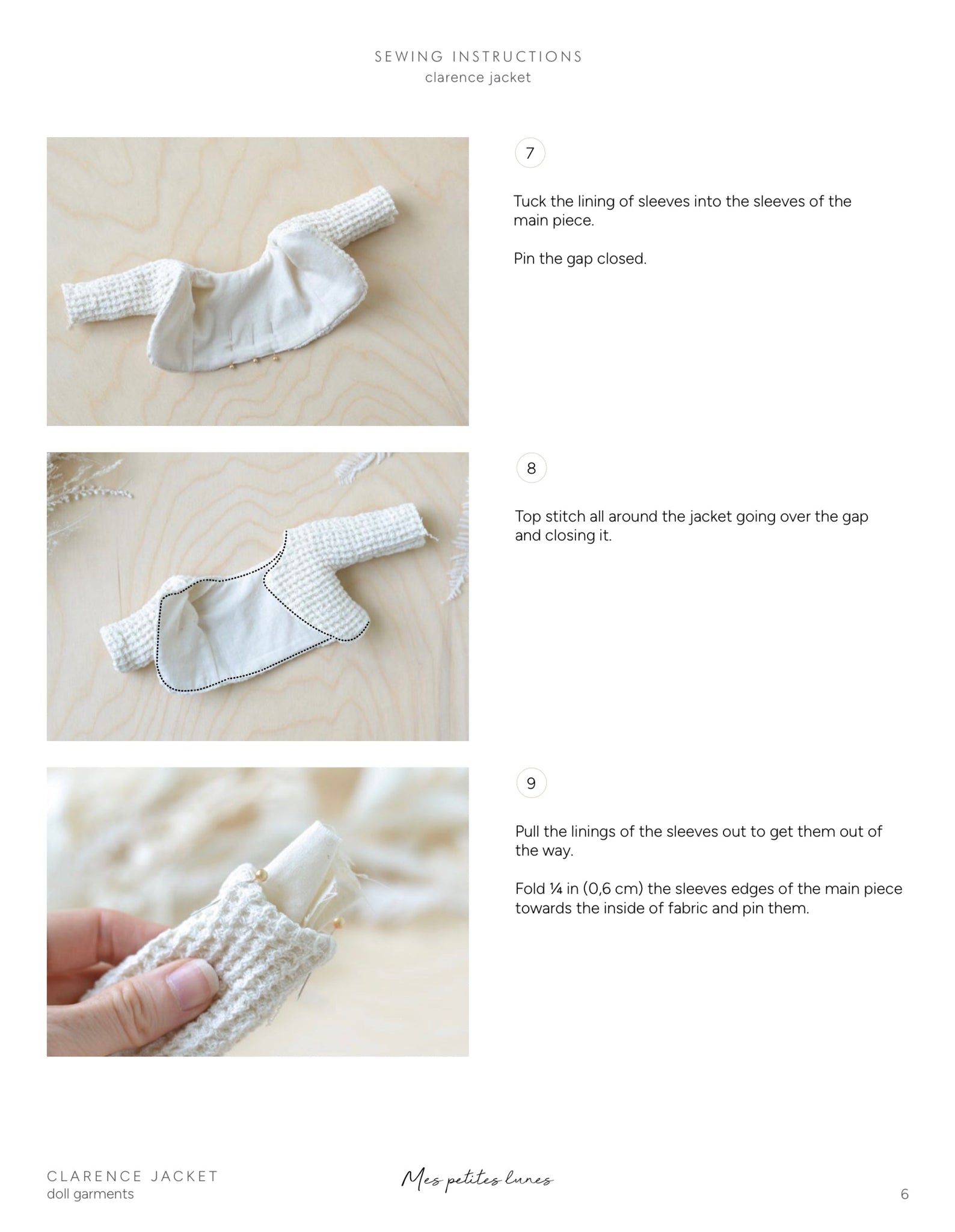 SEWING INSTRUCTIONS
clarence jacket

7

Tuck the lining of sleeves into the sleeves of the main piece.

Pin the gap closed.

8

Top stitch all around the jacket going over the gap and closing it.

9

Pull the linings of the sleeves out to get them out of the way.

Fold ¼ in (0,6 cm) the sleeves edges of the main piece towards the inside of fabric and pin them.

CLARENCE JACKET
doll garments

Mes petites lunes

6